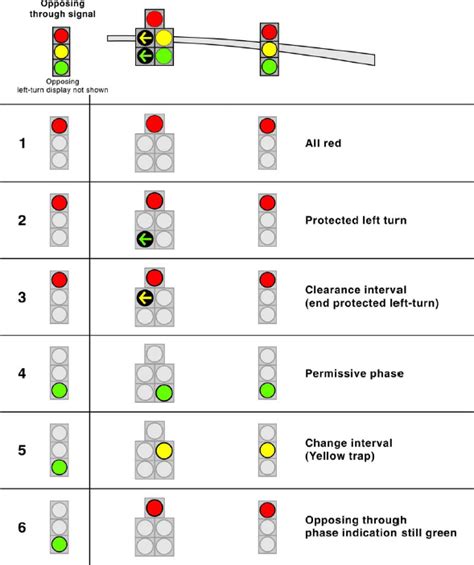 Opposing through signal

Opposing left-turn display not shown

1 All red

2 Protected left turn

3 Clearance interval (end protected left-turn)

4 Permissive phase

5 Change interval (Yellow trap)

6 Opposing through phase indication still green