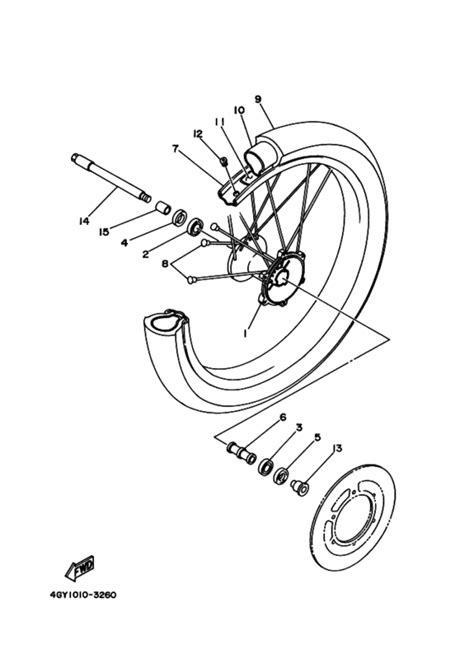 9
10
11
12
7
14
15
4
2
8
1
6
3
5
13
FWD
4GY1010-3260