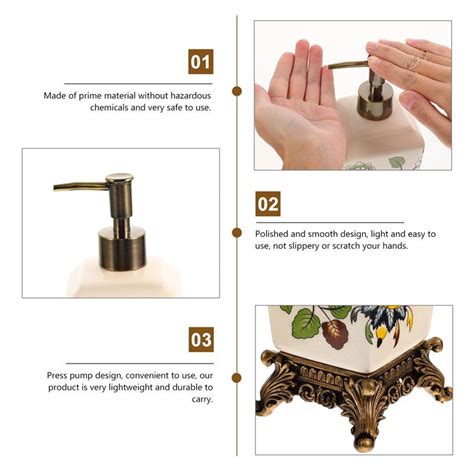 01

Made of prime material without hazardous chemicals and very safe to use.

02

Polished and smooth design, light and easy to use, not slippery or scratch your hands.

03

Press pump design, convenient to use, our product is very lightweight and durable to carry.