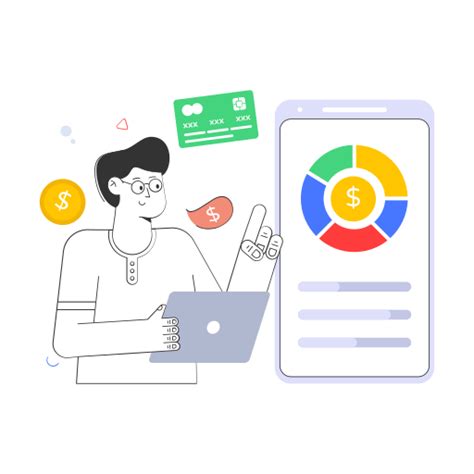 XXX XXX XXX

$

$

$