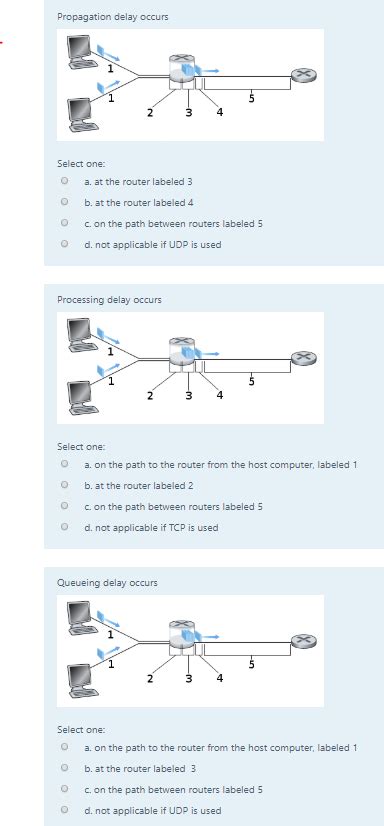 Propagation delay occurs

1
1
2
3
4
5

Select one:

a. at the router labeled 3

b. at the router labeled 4

c. on the path between routers labeled 5

d. not applicable if UDP is used

Processing delay occurs

1
1
2
3
4
5

Select one:

a. on the path to the router from the host computer, labeled 1

b. at the router labeled 2

c. on the path between routers labeled 5

d. not applicable if TCP is used

Queueing delay occurs

1
1
2
3
4
5

Select one:

a. on the path to the router from the host computer, labeled 1

b. at the router labeled 3

c. on the path between routers labeled 5

d. not applicable if UDP is used