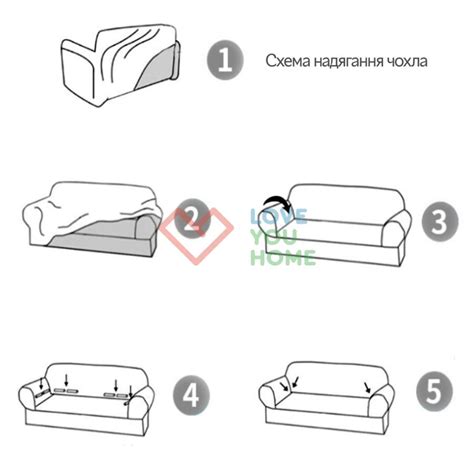 1

Схема надягання чохла

2

LOVE YOU HOME

3

4

5