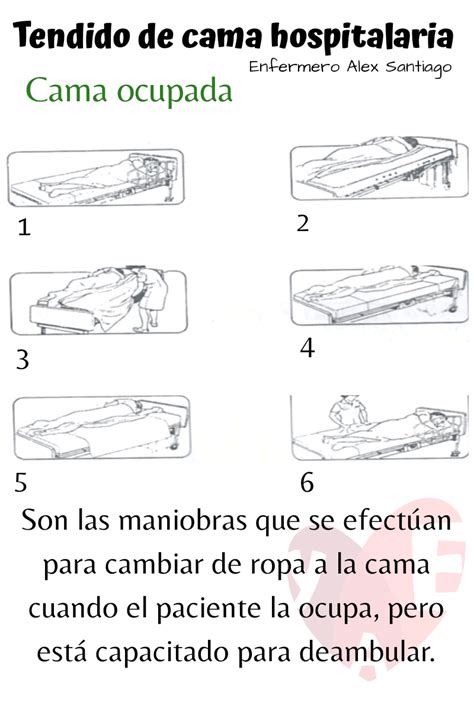 Tendido de cama hospitalaria
Enfermero Alex Santiago
Cama ocupada

1
2
3
4
5
6

Son las maniobras que se efectúan para cambiar de ropa a la cama cuando el paciente la ocupa, pero está capacitado para deambular.