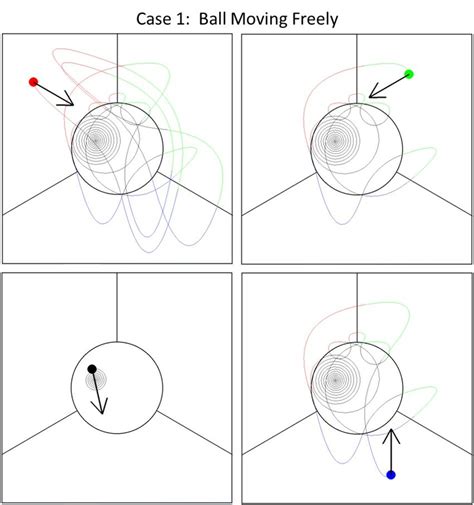 Case 1: Ball Moving Freely