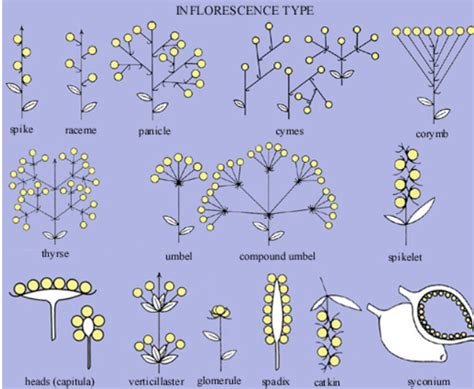 INFLORESCENCE TYPE

spike

raceme

panicle

cymes

corymb

thyrse

umbel

compound umbel

spikelet

heads (capitula)

verticillaster

glomerule

spadix

catkin

syconium