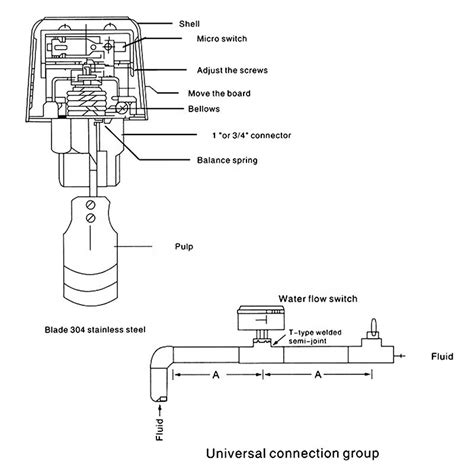 Shell

Micro switch

Adjust the screws

Move the board

Bellows

1 "or 3/4" connector

Balance spring

Pulp

Blade 304 stainless steel

Water flow switch

T-type welded semi-joint

Fluid

A

A

Fluid

Universal connection group