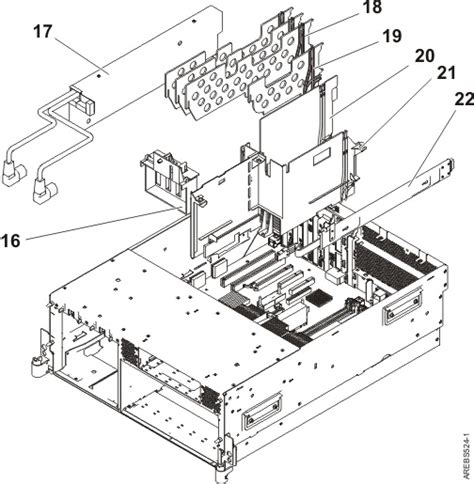 17

18

19

20

21

22

16

AREBS524-1