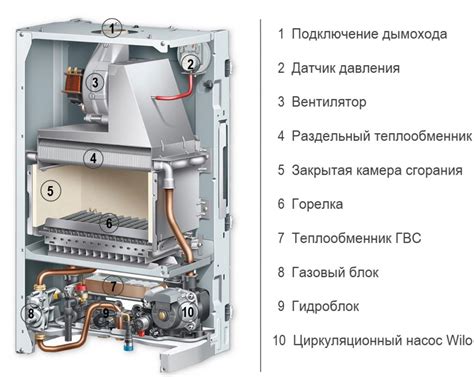 1
2
3
4
5
6
7
8
9
10

1 Подключение дымохода

2 Датчик давления

3 Вентилятор

4 Раздельный теплообменник

5 Закрытая камера сгорания

6 Горелка

7 Теплообменник ГВС

8 Газовый блок

9 Гидроблок

10 Циркуляционный насос Wilo