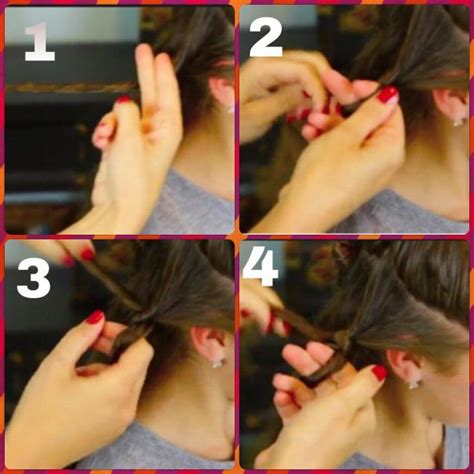 1

2

3

4