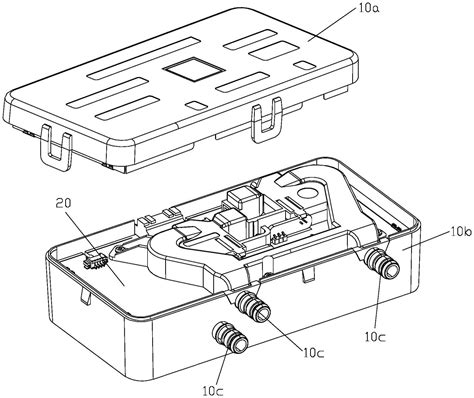 10a
20
10b
10c
10c
10c