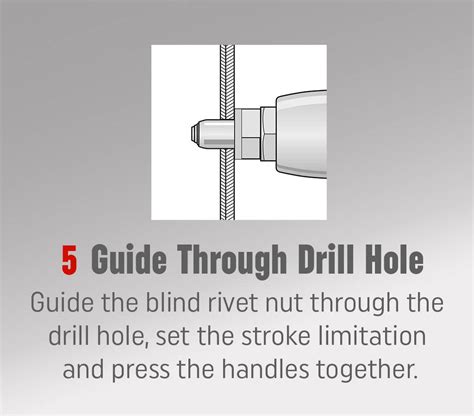 5 Guide Through Drill Hole

Guide the blind rivet nut through the drill hole, set the stroke limitation and press the handles together.