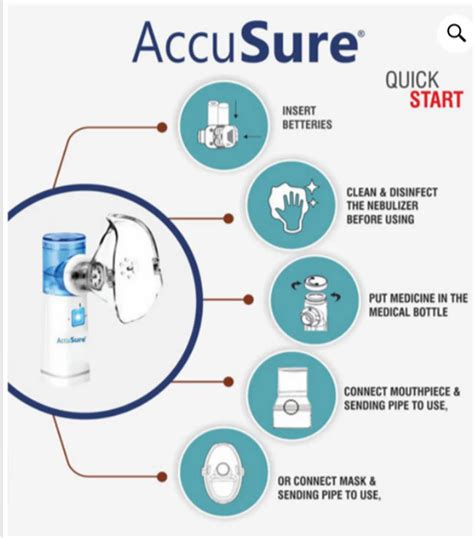 AccuSure®

QUICK START

INSERT BETTERIES

CLEAN & DISINFECT THE NEBULIZER BEFORE USING

PUT MEDICINE IN THE MEDICAL BOTTLE

CONNECT MOUTHPIECE & SENDING PIPE TO USE,

OR CONNECT MASK & SENDING PIPE TO USE,

AccuSure