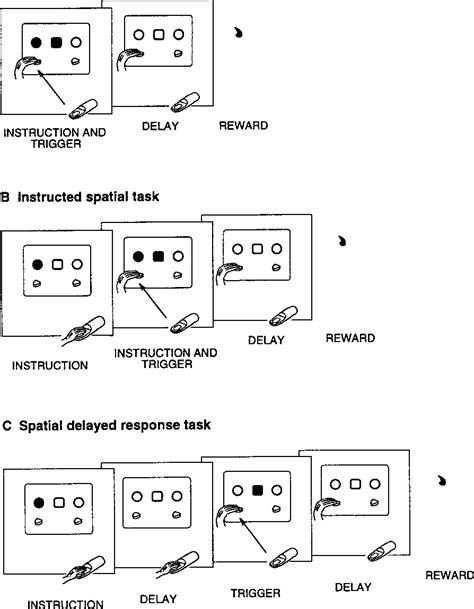 INSTRUCTION AND TRIGGER

DELAY

REWARD

B Instructed spatial task

INSTRUCTION

INSTRUCTION AND TRIGGER

DELAY

REWARD

C Spatial delayed response task

INSTRUCTION

DELAY

TRIGGER

DELAY

REWARD