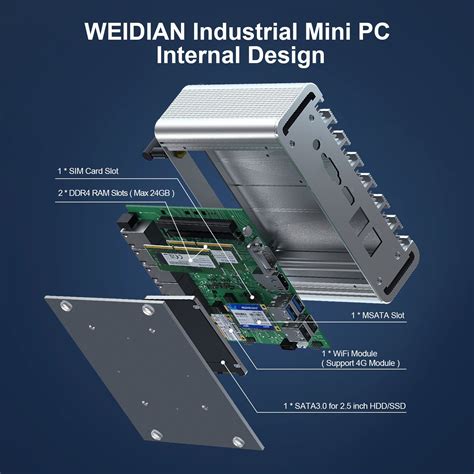 WEIDIAN Industrial Mini PC
Internal Design

1 * SIM Card Slot

2 * DDR4 RAM Slots ( Max 24GB )

1 * MSATA Slot

1 * WiFi Module
( Support 4G Module )

1 * SATA3.0 for 2.5 inch HDD/SSD