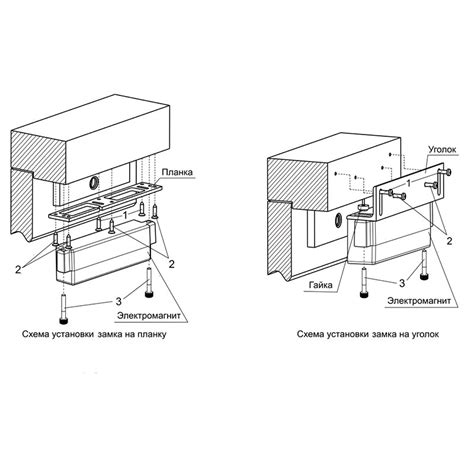 Планка
1
2
2
3
Электромагнит
Схема установки замка на планку

Уголок
1
2
Гайка
3
Электромагнит
Схема установки замка на уголок