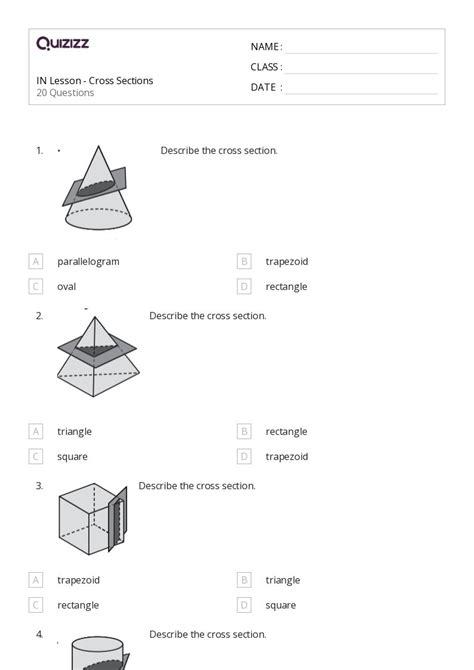 Quizizz

IN Lesson - Cross Sections
20 Questions

NAME :
CLASS :
DATE :

1. Describe the cross section.

A parallelogram
B trapezoid
C oval
D rectangle

2. Describe the cross section.

A triangle
B rectangle
C square
D trapezoid

3. Describe the cross section.

A trapezoid
B triangle
C rectangle
D square

4. Describe the cross section.