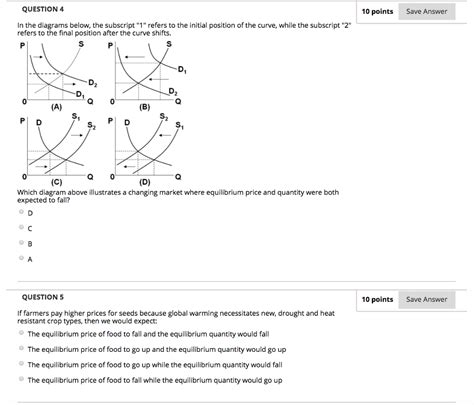 QUESTION 4

10 points

Save Answer

In the diagrams below, the subscript "1" refers to the initial position of the curve, while the subscript "2" refers to the final position after the curve shifts.

P S $D_2$ $D_1$ 0 Q (A)

P S $D_1$ $D_2$ 0 Q (B)

P D $S_1$ $S_2$ 0 Q (C)

P D $S_2$ $S_1$ 0 Q (D)

Which diagram above illustrates a changing market where equilibrium price and quantity were both expected to fall?

D

C

B

A

QUESTION 5

10 points

Save Answer

If farmers pay higher prices for seeds because global warming necessitates new, drought and heat resistant crop types, then we would expect:

The equilibrium price of food to fall and the equilibrium quantity would fall

The equilibrium price of food to go up and the equilibrium quantity would go up

The equilibrium price of food to go up while the equilibrium quantity would fall

The equilibrium price of food to fall while the equilibrium quantity would go up