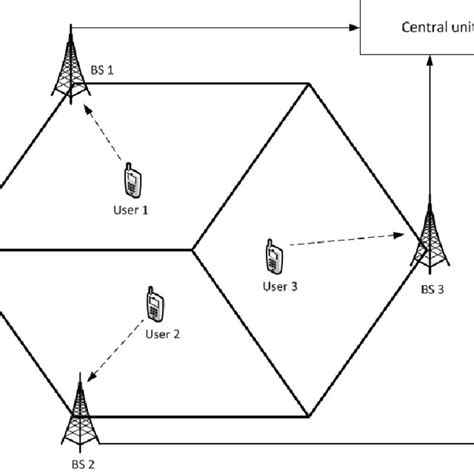 Central unit

BS 1

User 1

User 3

BS 3

User 2

BS 2