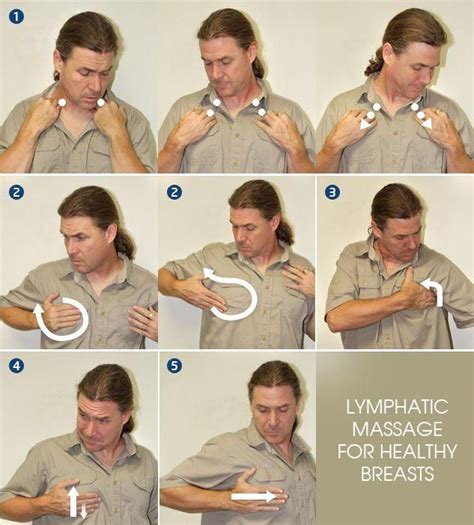 1

2

2

3

4

5

LYMPHATIC MASSAGE FOR HEALTHY BREASTS