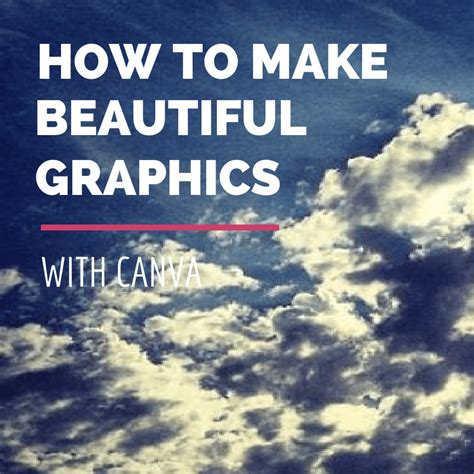 HOW TO MAKE BEAUTIFUL GRAPHICS

WITH CANVA