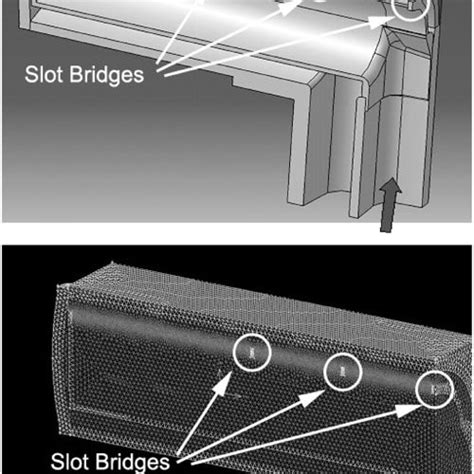 Slot Bridges

Slot Bridges