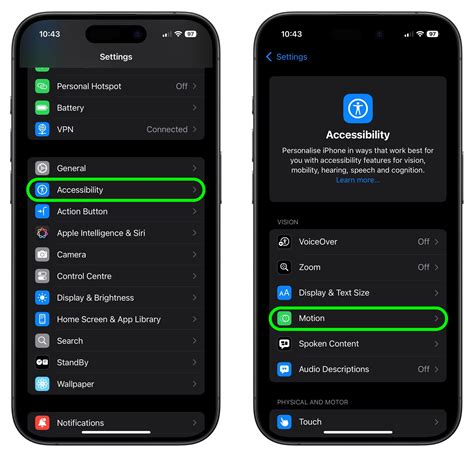 10:43

97

Settings

Personal Hotspot Off

Battery

VPN Connected

General

Accessibility

Action Button

Apple Intelligence & Siri

Camera

Control Centre

Display & Brightness

Home Screen & App Library

Search

StandBy

Wallpaper

Notifications

10:43

97

Settings

Accessibility

Personalise iPhone in ways that work best for you with accessibility features for vision, mobility, hearing, speech and cognition. Learn more...

VISION

VoiceOver Off

Zoom Off

Display & Text Size

Motion

Spoken Content

Audio Descriptions Off

PHYSICAL AND MOTOR

Touch