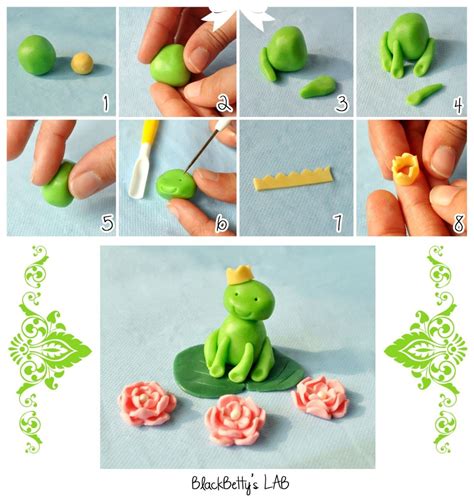 1
2
3
4
5
6
7
8
BlackBetty's LAB