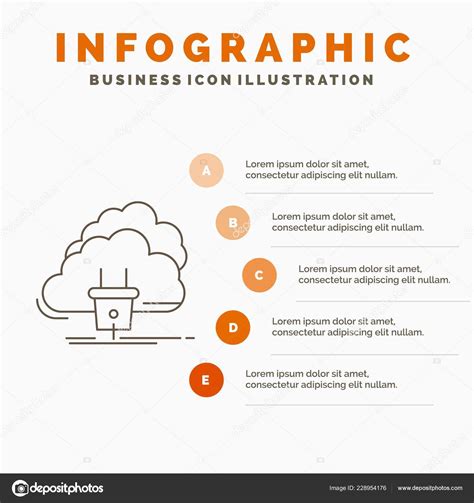 INFOGRAPHIC
BUSINESS ICON ILLUSTRATION

A
Lorem ipsum dolor sit amet, consectetur adipiscing elit nullam.

B
Lorem ipsum dolor sit amet, consectetur adipiscing elit nullam.

C
Lorem ipsum dolor sit amet, consectetur adipiscing elit nullam.

D
Lorem ipsum dolor sit amet, consectetur adipiscing elit nullam.

E
Lorem ipsum dolor sit amet, consectetur adipiscing elit nullam.

depositphotos
Image ID: 228954176 www.depositphotos.com