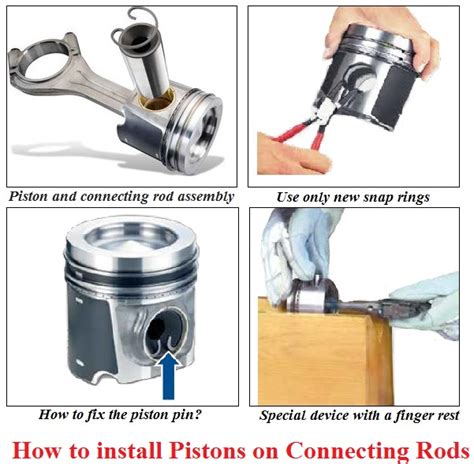 Piston and connecting rod assembly

Use only new snap rings

How to fix the piston pin?

Special device with a finger rest

How to install Pistons on Connecting Rods