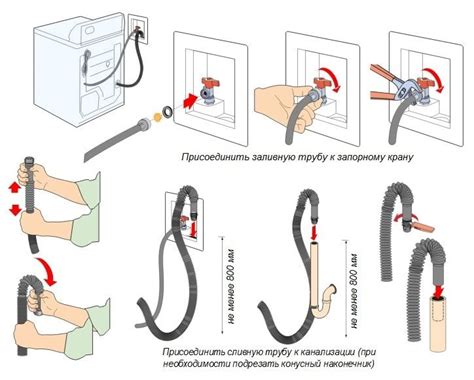 Присоединить заливную трубу к запорному крану

не менее 800 мм

не менее 800 мм

Присоединить сливную трубу к канализации (при необходимости подрезать конусный наконечник)