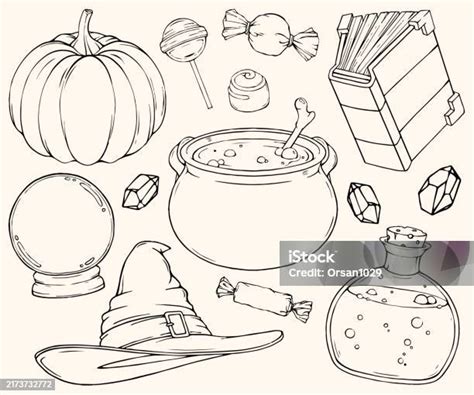 iStock
Credit: Orsan1029
2173732772