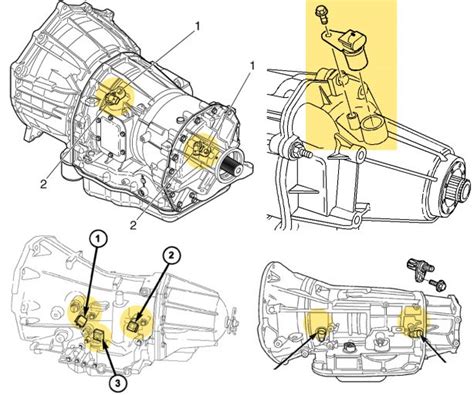 1
1
2
2
1
2
3