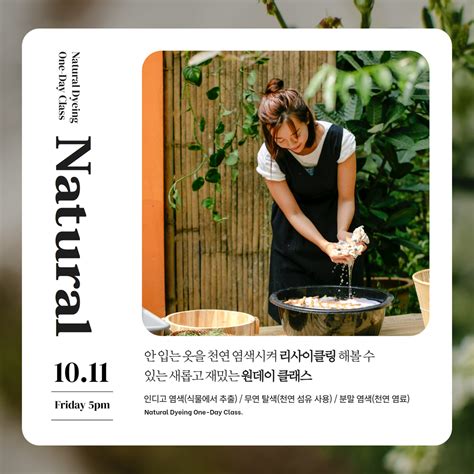 Natural Dyeing
One-Day Class

Natural

10.11

Friday 5pm

안 입는 옷을 천연 염색시켜 리사이클링 해볼 수 있는 새롭고 재밌는 원데이 클래스

인디고 염색(식물에서 추출) / 무연 탈색(천연 섬유 사용) / 분말 염색(천연 염료)

Natural Dyeing One-Day Class.