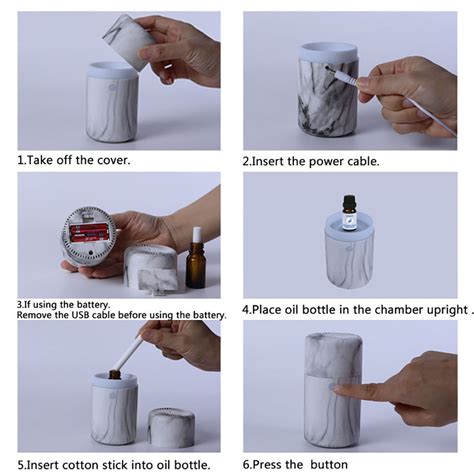 1.Take off the cover.

2.Insert the power cable.

3.If using the battery.
Remove the USB cable before using the battery.

4.Place oil bottle in the chamber upright .

5.Insert cotton stick into oil bottle.

6.Press the button