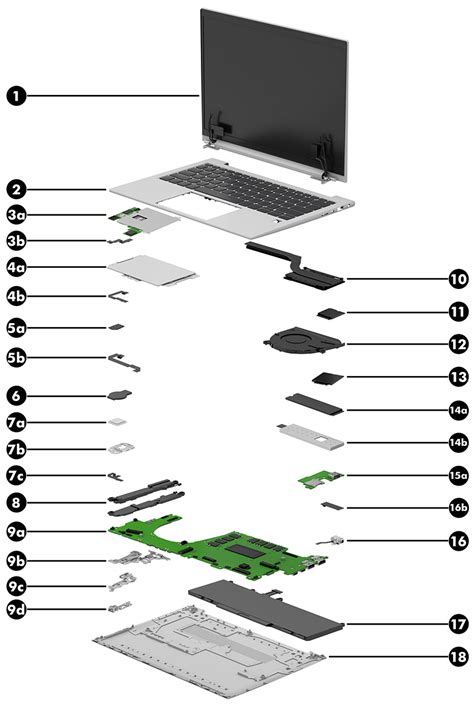 1
2
3a
3b
4a
4b
5a
5b
6
7a
7b
7c
8
9a
9b
9c
9d
10
11
12
13
14a
14b
15a
16b
16
17
18