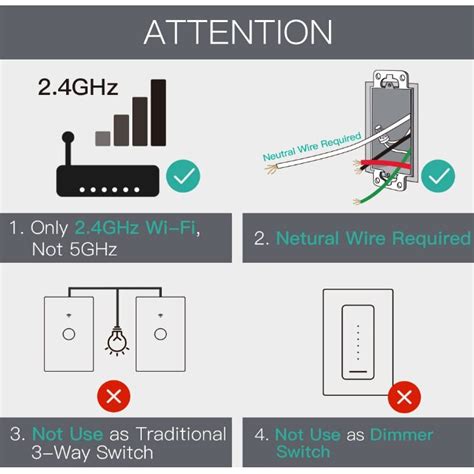 ATTENTION

2.4GHz

Neutral Wire Required

1. Only 2.4GHz Wi-Fi, Not 5GHz

2. Netural Wire Required

3. Not Use as Traditional 3-Way Switch

4. Not Use as Dimmer Switch