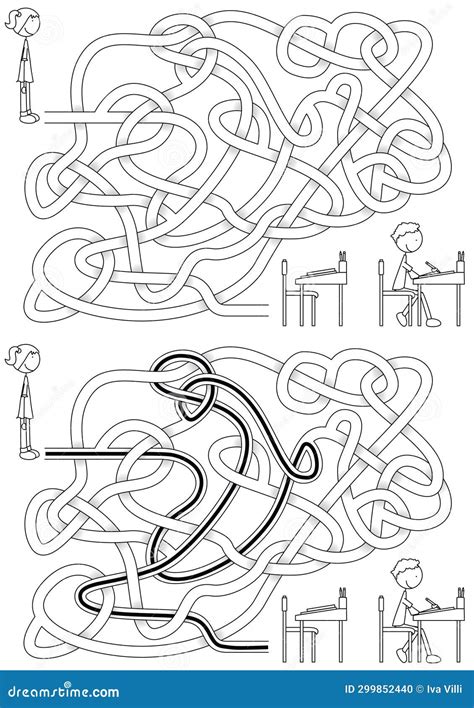 dreamstime.com

ID 299852440 © Iva Villi