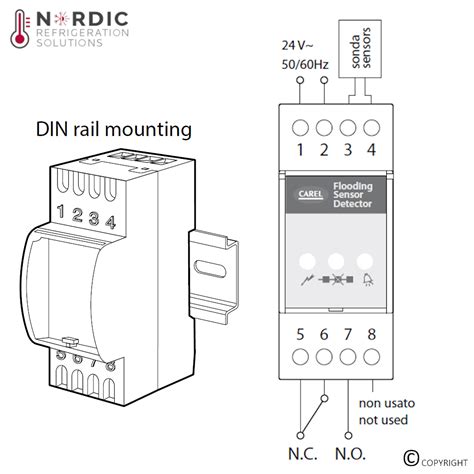 NORDIC
REFRIGERATION
SOLUTIONS

DIN rail mounting

1 2 3 4

5 6 7 8

24 V~
50/60Hz

sonda
sensors

1 2 3 4

CAREL
Flooding Sensor Detector

5 6 7 8

non usato
not used

N.C. N.O.

© COPYRIGHT