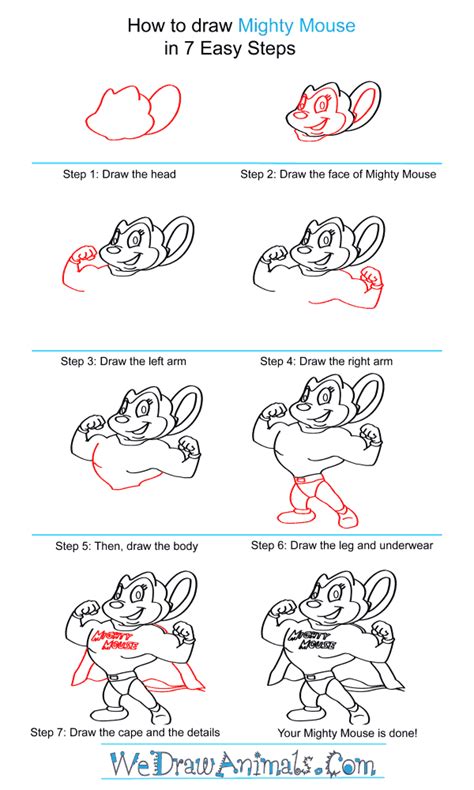 How to draw Mighty Mouse
in 7 Easy Steps

Step 1: Draw the head

Step 2: Draw the face of Mighty Mouse

Step 3: Draw the left arm

Step 4: Draw the right arm

Step 5: Then, draw the body

Step 6: Draw the leg and underwear

MIGHTY MOUSE

MIGHTY MOUSE

Step 7: Draw the cape and the details

Your Mighty Mouse is done!

WeDrawAnimals.Com