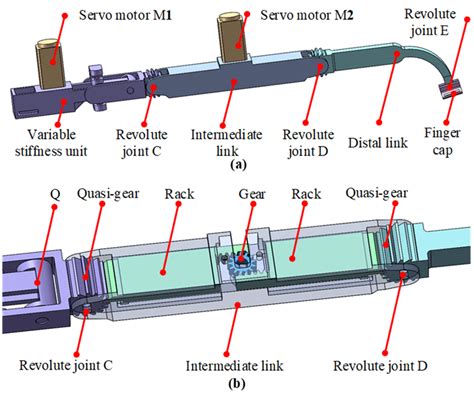 Servo motor M1
Servo motor M2
Revolute joint E
Variable stiffness unit
Revolute joint C
Intermediate link
Revolute joint D
Distal link
Finger cap
(a)

Q
Quasi-gear
Rack
Gear
Rack
Quasi-gear
Revolute joint C
Intermediate link
Revolute joint D
(b)