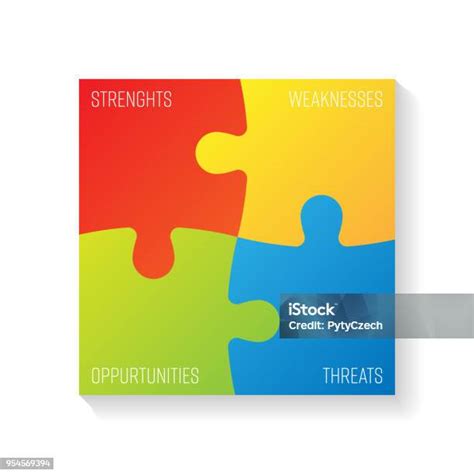 STRENGHTS

WEAKNESSES

iStock
Credit: PytyCzech

OPPURTUNITIES

THREATS

954569394