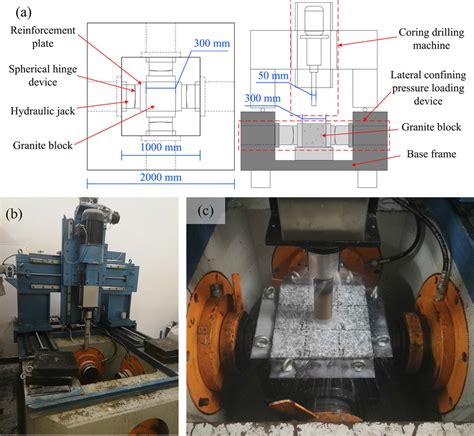 (a)

Reinforcement plate

Spherical hinge device

Hydraulic jack

Granite block

300 mm

1000 mm

2000 mm

Coring drilling machine

50 mm

300 mm

Lateral confining pressure loading device

Granite block

Base frame

(b)

(c)