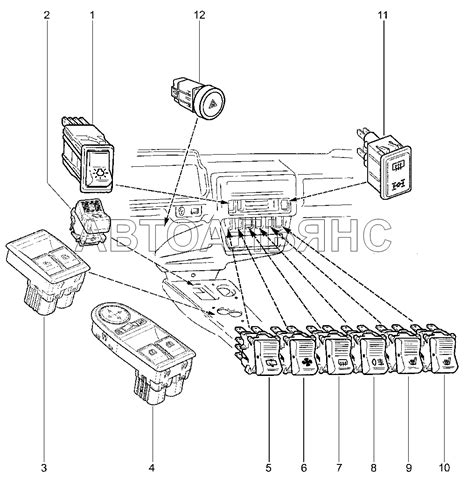 2
1
12
11
АВТОАЛЬЯНС
3
4
5
6
7
8
9
10