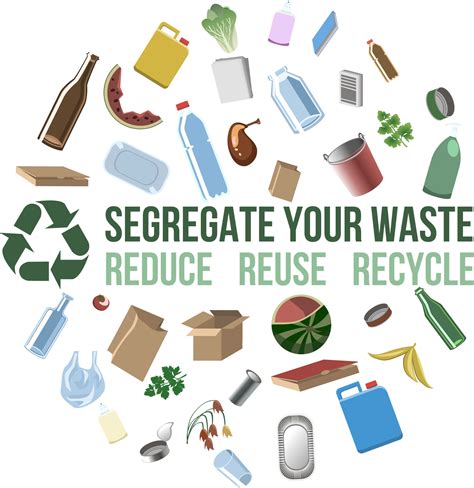 SEGREGATE YOUR WASTE
REDUCE REUSE RECYCLE