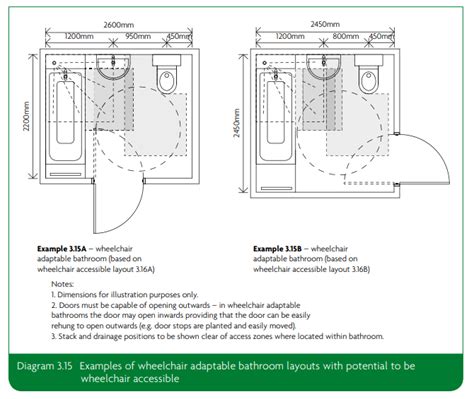 2600mm
1200mm
950mm
450mm
2200mm

2450mm
1200mm
800mm
450mm
2450mm

**Example 3.15A** – wheelchair adaptable bathroom (based on wheelchair accessible layout 3.16A)

**Example 3.15B** – wheelchair adaptable bathroom (based on wheelchair accessible layout 3.16B)

Notes:
1. Dimensions for illustration purposes only.
2. Doors must be capable of opening outwards – in wheelchair adaptable bathrooms the door may open inwards providing that the door can be easily rehung to open outwards (e.g. door stops are planted and easily moved).
3. Stack and drainage positions to be shown clear of access zones where located within bathroom.

Diagram 3.15 Examples of wheelchair adaptable bathroom layouts with potential to be wheelchair accessible