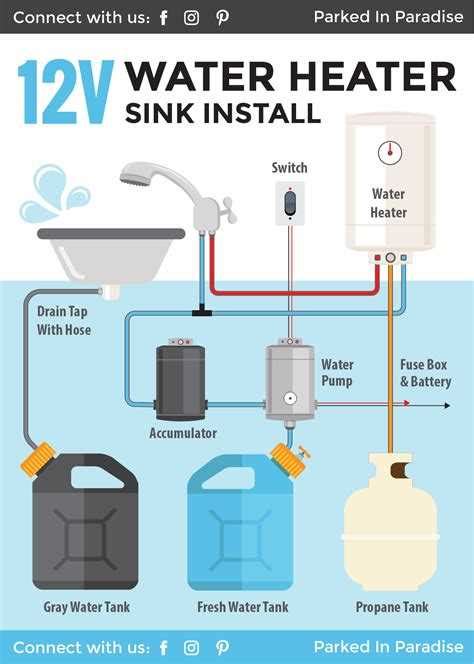 Connect with us:

Parked In Paradise

12V WATER HEATER SINK INSTALL

Switch

Water Heater

Drain Tap With Hose

Water Pump

Fuse Box & Battery

Accumulator

Gray Water Tank

Fresh Water Tank

Propane Tank

Connect with us:

Parked In Paradise