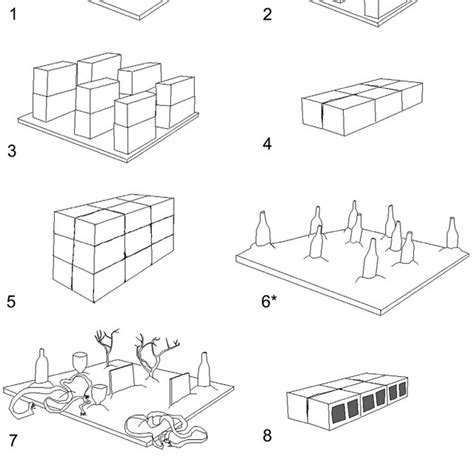 1

2

3

4

5

6*

7

8