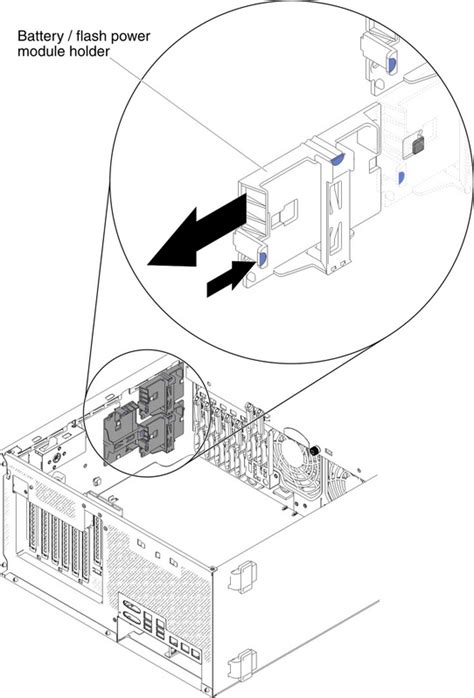 Battery / flash power module holder