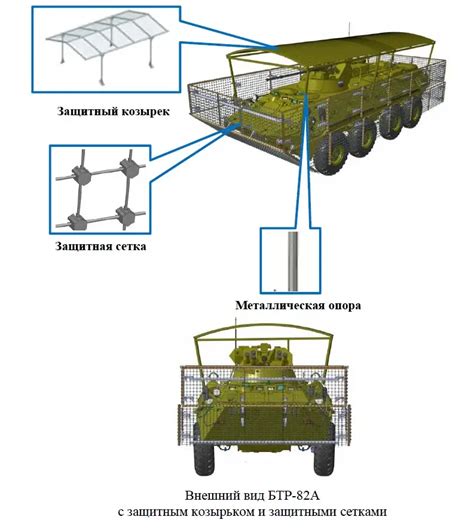 Защитный козырек

Защитная сетка

Металлическая опора

Внешний вид БТР-82А
с защитным козырьком и защитными сетками