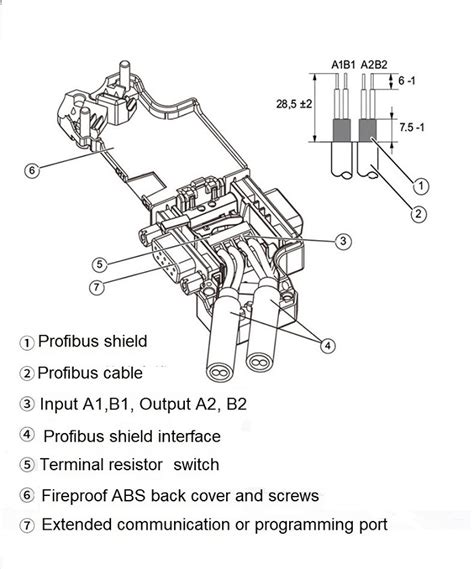 A1B1 A2B2

6 -1

28,5 ±2

7.5 -1

1

2

6

3

5

7

4

① Profibus shield

② Profibus cable

③ Input A1,B1, Output A2, B2

④ Profibus shield interface

⑤ Terminal resistor switch

⑥ Fireproof ABS back cover and screws

⑦ Extended communication or programming port